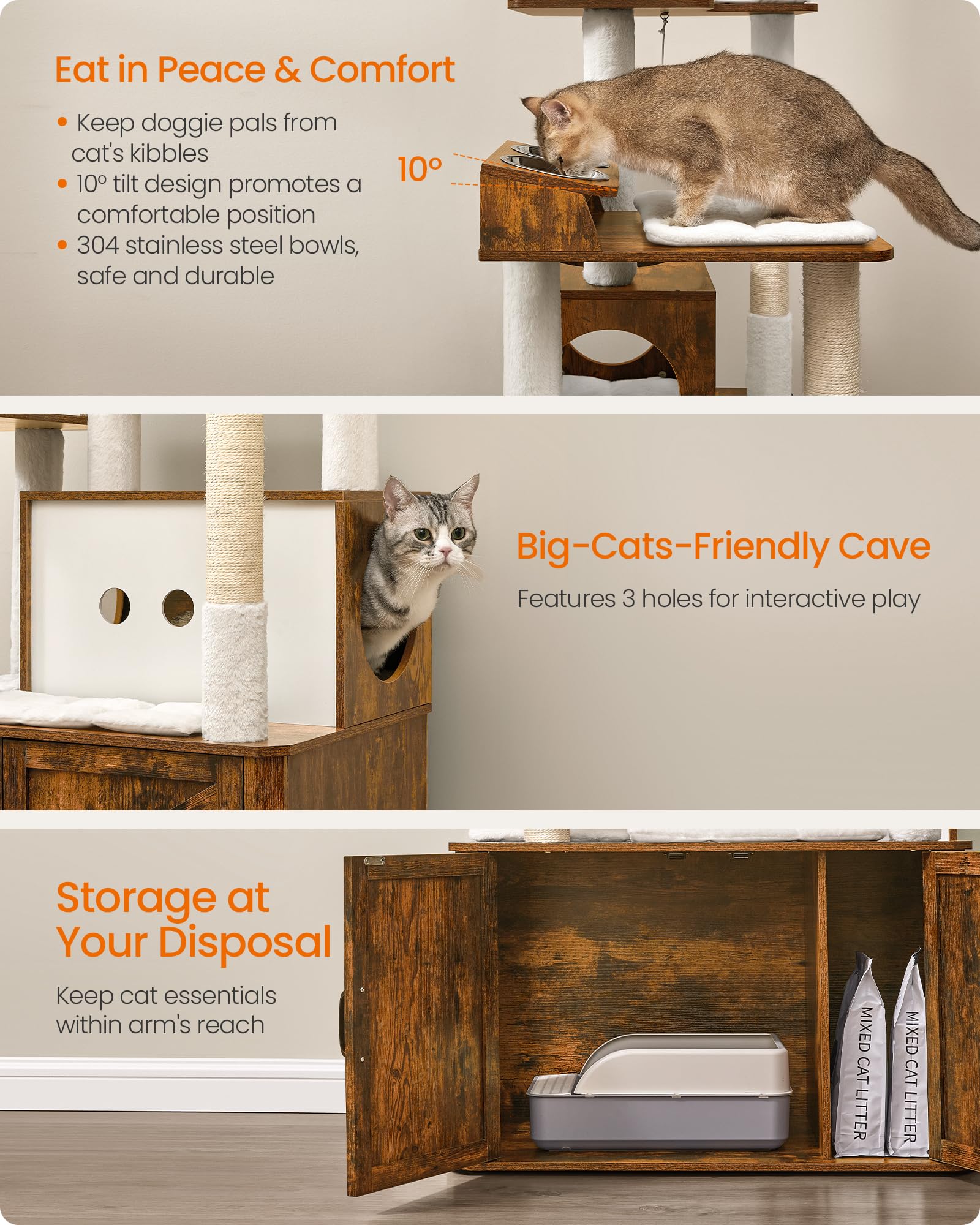 Eat in Peace & Comfort

• Keep doggie pals from cat's kibbles
• 10° tilt design promotes a comfortable position
• 304 stainless steel bowls, safe and durable

10°

Big-Cats-Friendly Cave

Features 3 holes for interactive play

Storage at Your Disposal

Keep cat essentials within arm's reach

MIXED CAT LITTER

MIXED CAT LITTER